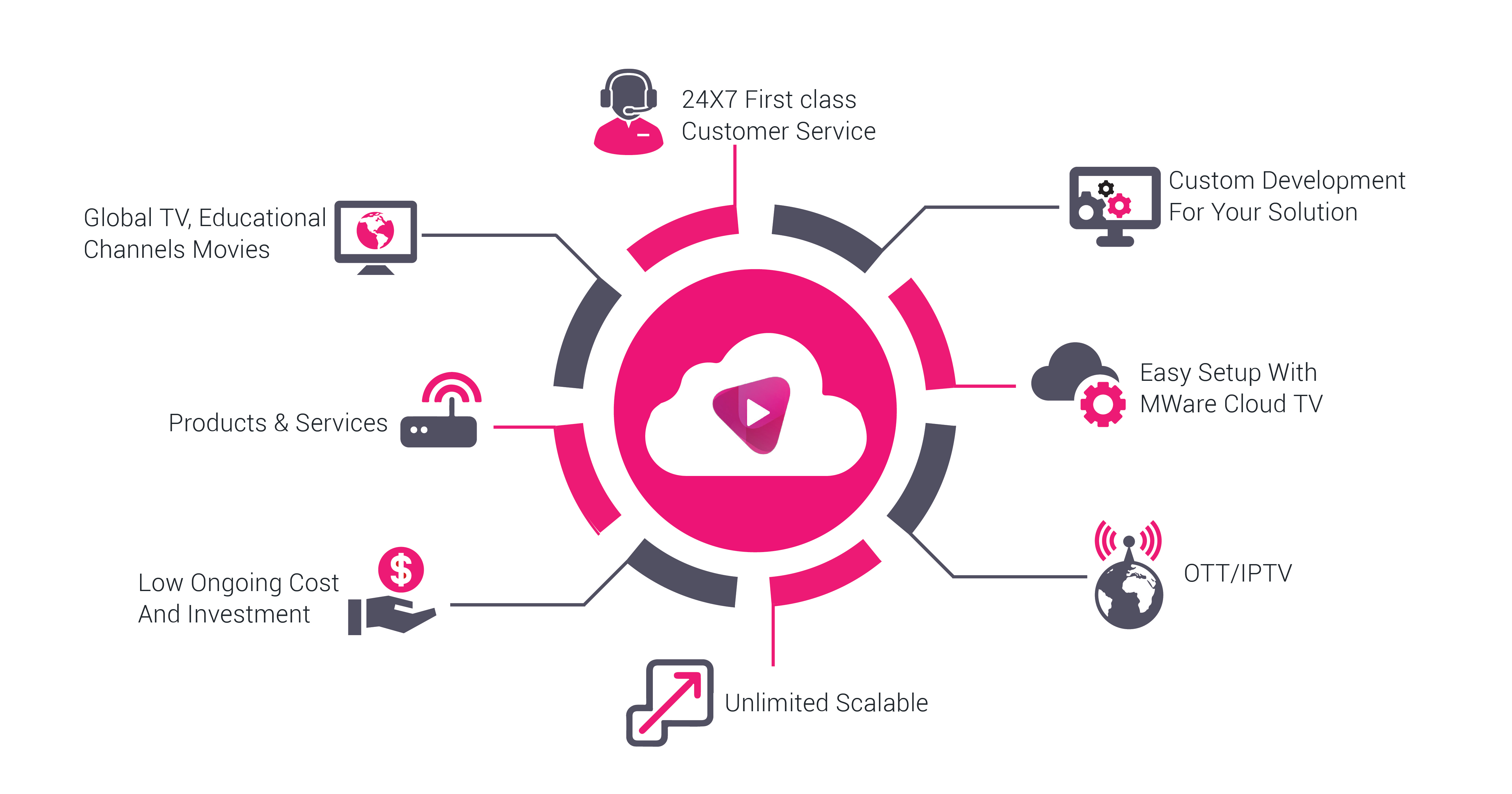 24X7 First class
Customer Service

Global TV, Educational
Channels Movies

Custom Development
For Your Solution

Products & Services

Easy Setup With
MWare Cloud TV

Low Ongoing Cost
And Investment

OTT/IPTV

Unlimited Scalable